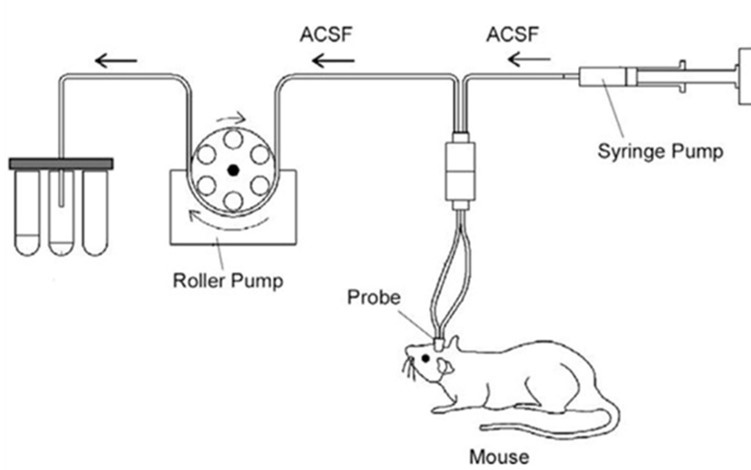 ACSF
ACSF
Syringe Pump
Roller Pump
Probe
Mouse